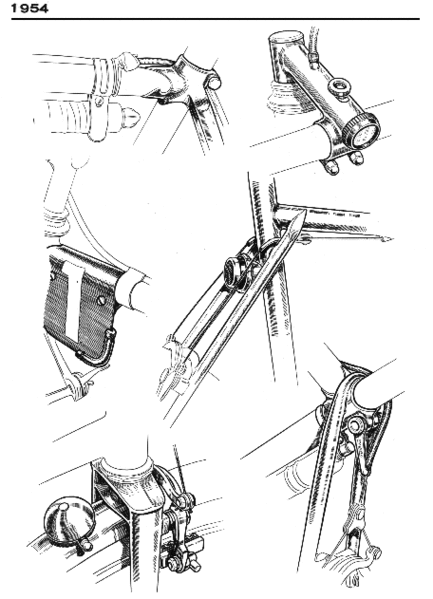 1954

1