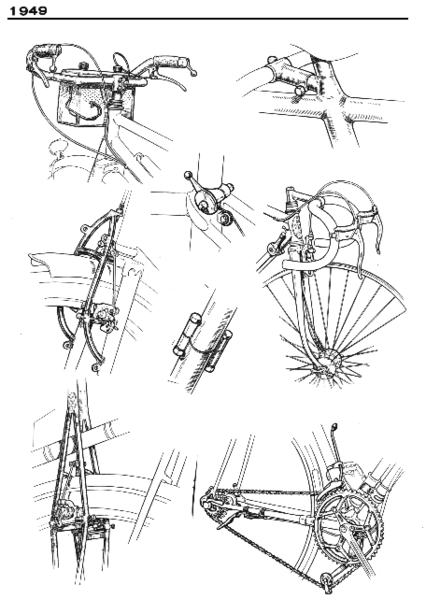 1949