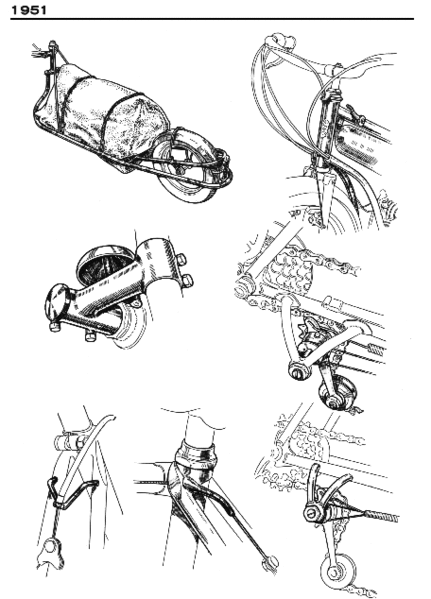 1951