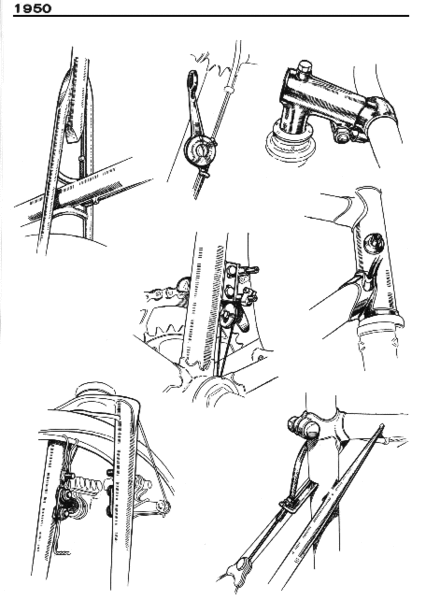 1950