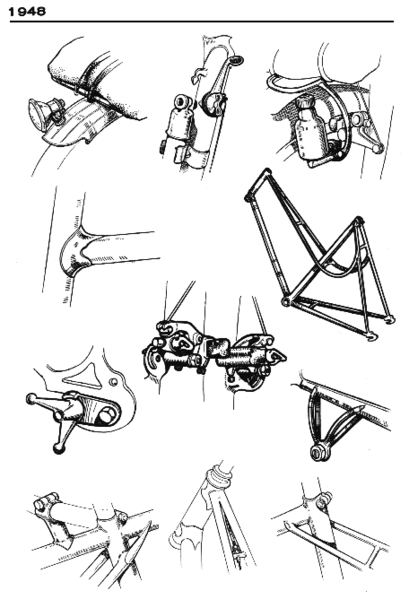 1948