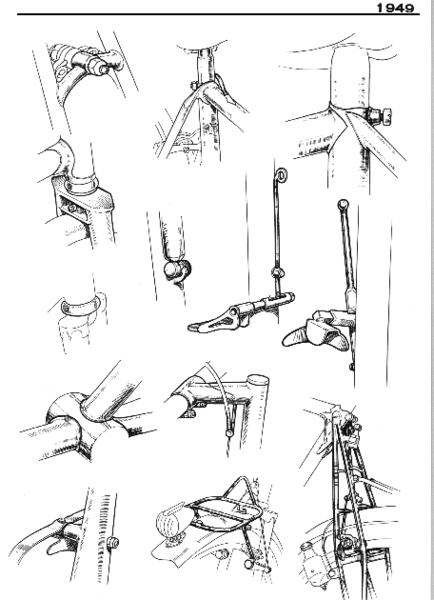 1949