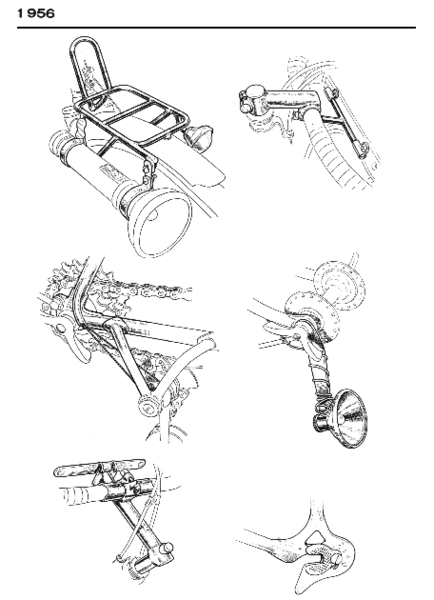 1956