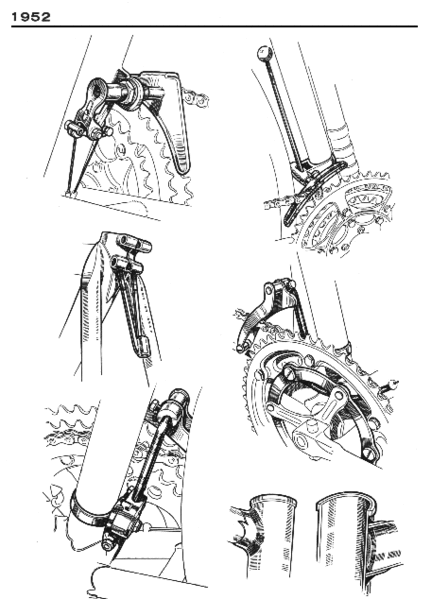 1952