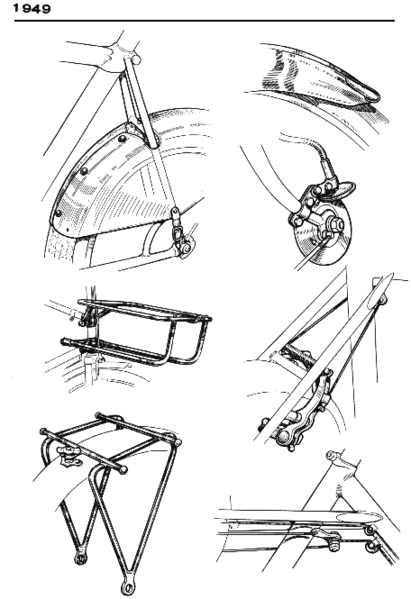 1949