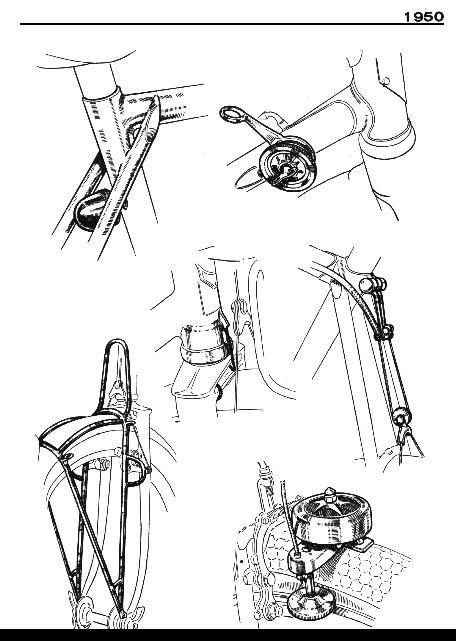 1950