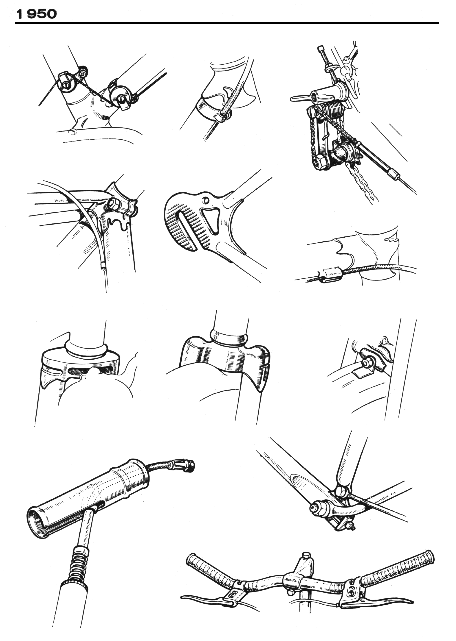 1950