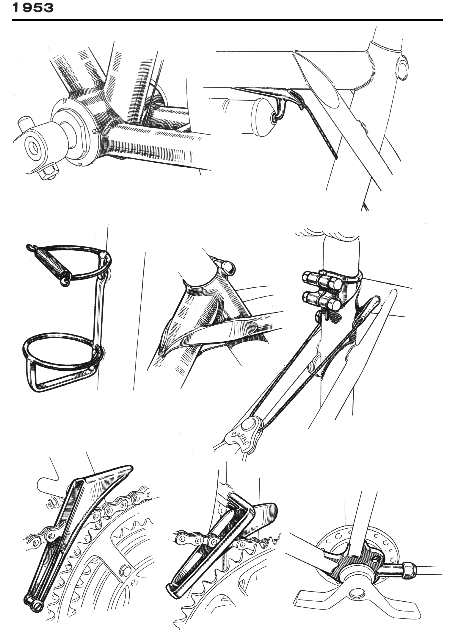 1953