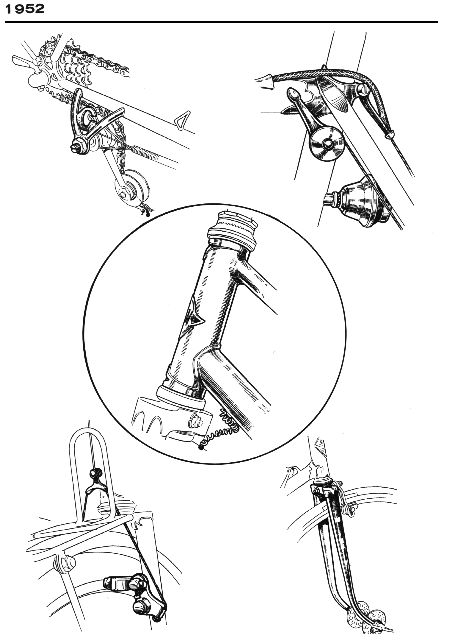 1952