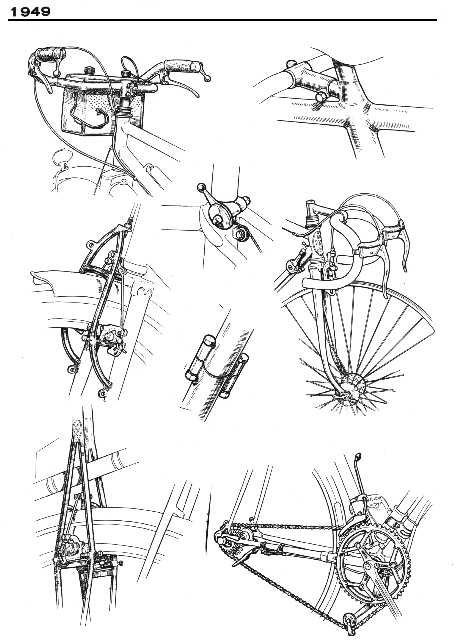 1949