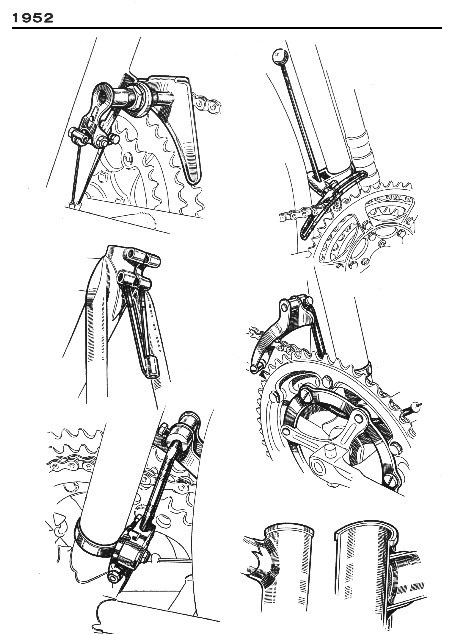 1952