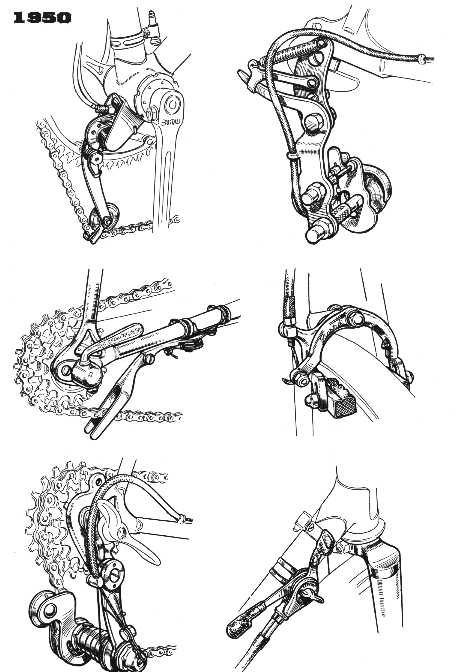 1950