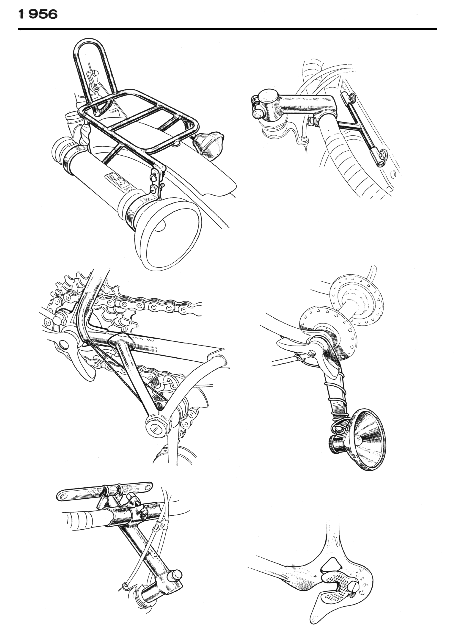 1956